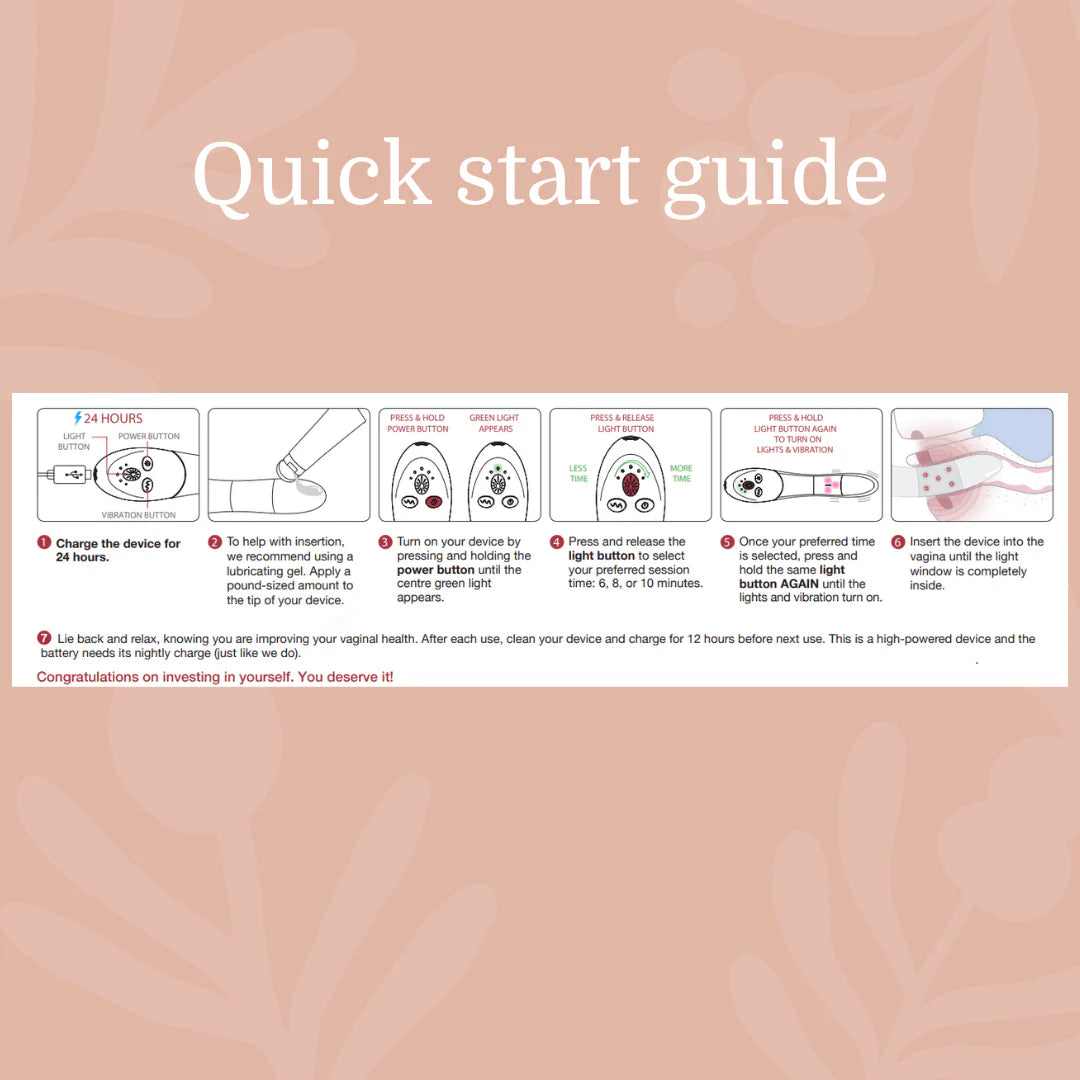 Quick start guide

24 HOURS
LIGHT BUTTON
POWER BUTTON
VIBRATION BUTTON

PRESS & HOLD POWER BUTTON
GREEN LIGHT APPEARS

PRESS & RELEASE LIGHT BUTTON
LESS TIME
MORE TIME

PRESS & HOLD LIGHT BUTTON AGAIN TO TURN ON LIGHTS & VIBRATION

1 Charge the device for 24 hours.

2 To help with insertion, we recommend using a lubricating gel. Apply a pound-sized amount to the tip of your device.

3 Turn on your device by pressing and holding the power button until the centre green light appears.

4 Press and release the light button to select your preferred session time: 6, 8, or 10 minutes.

5 Once your preferred time is selected, press and hold the same light button AGAIN until the lights and vibration turn on.

6 Insert the device into the vagina until the light window is completely inside.

7 Lie back and relax, knowing you are improving your vaginal health. After each use, clean your device and charge for 12 hours before next use. This is a high-powered device and the battery needs its nightly charge (just like we do).

Congratulations on investing in yourself. You deserve it!